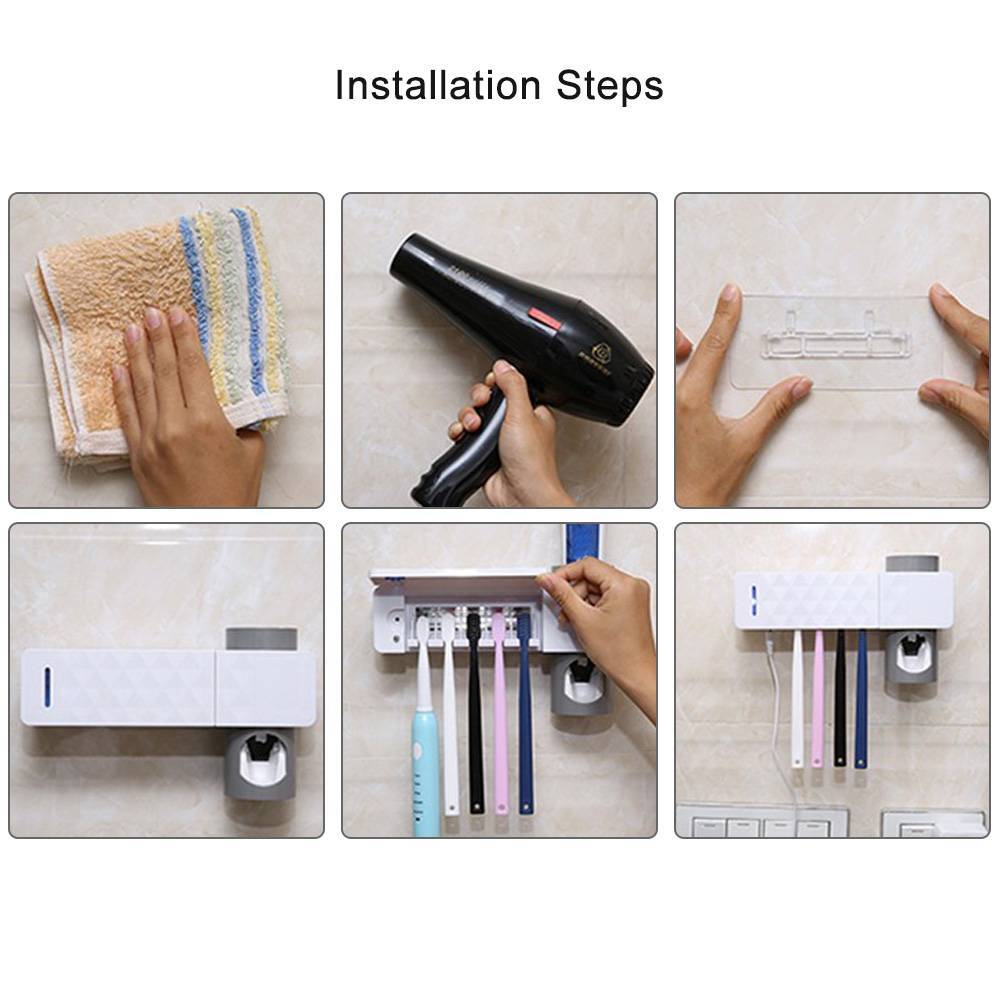 Installation Steps